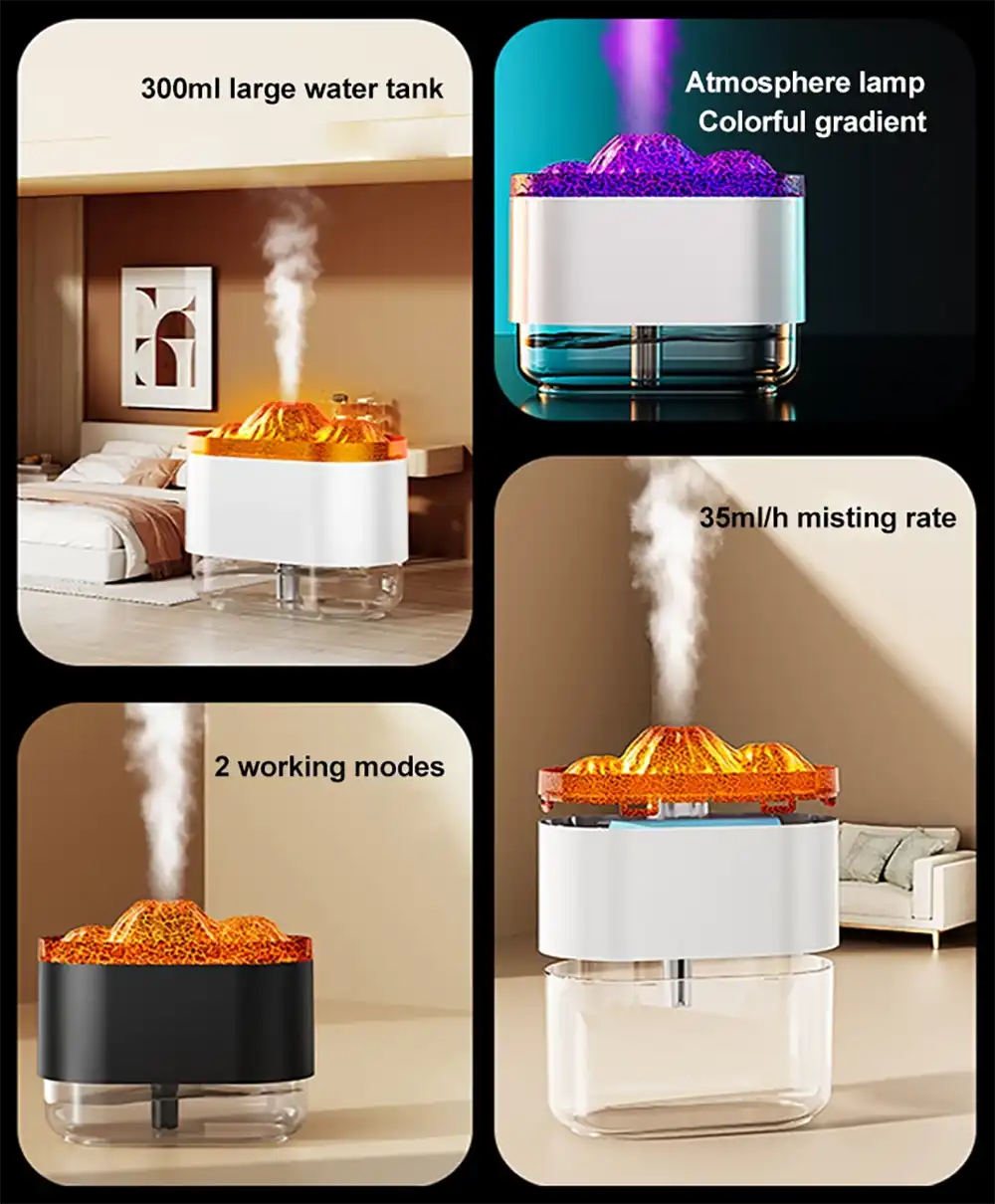 300ml large water tank

Atmosphere lamp
Colorful gradient

35ml/h misting rate

2 working modes