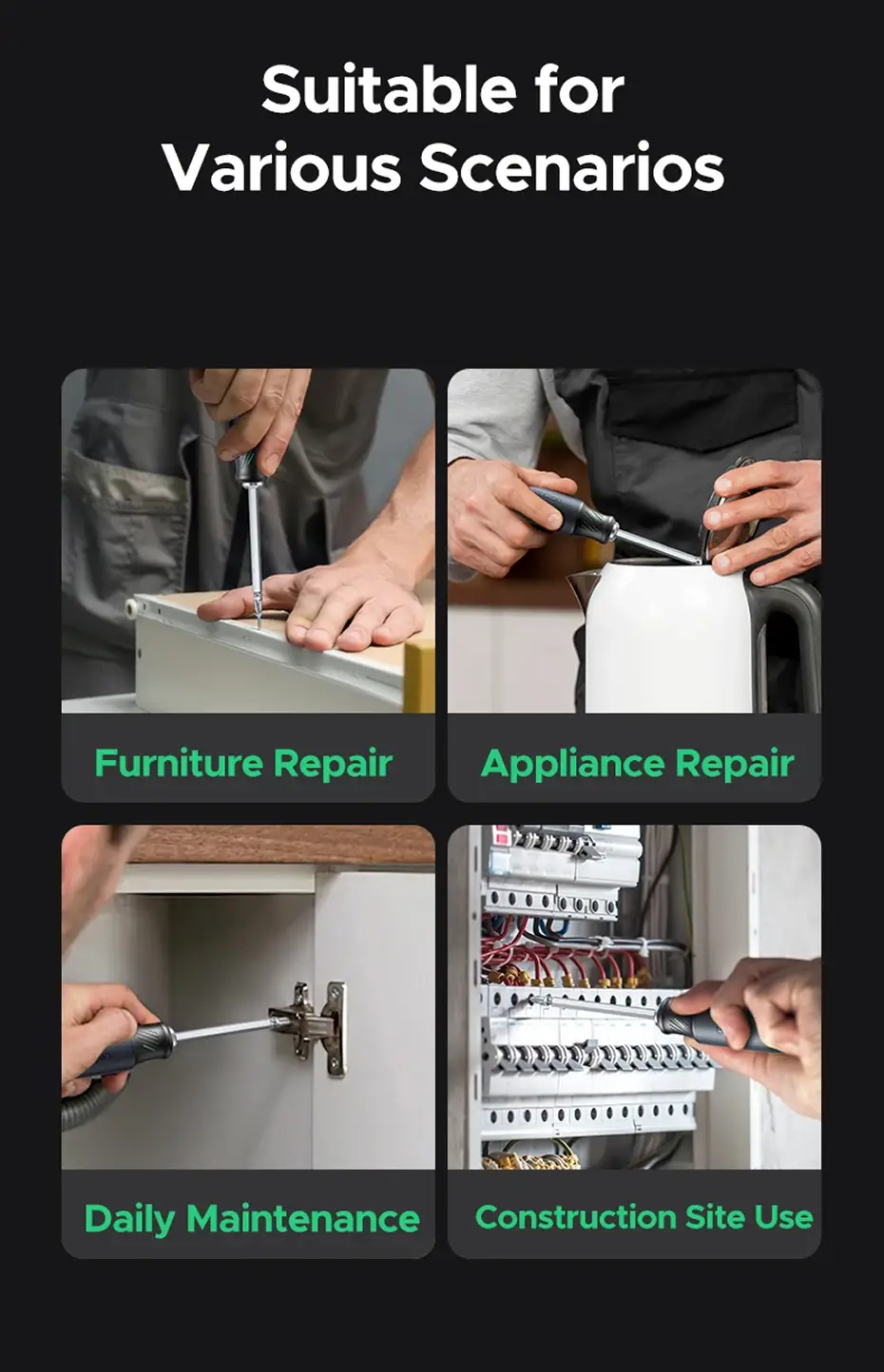 Suitable for
Various Scenarios

Furniture Repair

Appliance Repair

Daily Maintenance

Construction Site Use