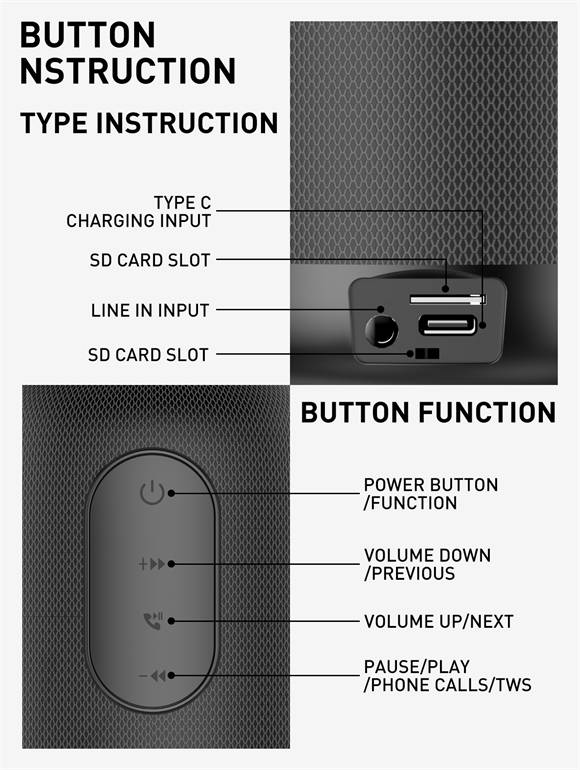 BUTTON
NSTRUCTION

TYPE INSTRUCTION

TYPE C
CHARGING INPUT

SD CARD SLOT

LINE IN INPUT

SD CARD SLOT

BUTTON FUNCTION

POWER BUTTON
/FUNCTION

VOLUME DOWN
/PREVIOUS

VOLUME UP/NEXT

PAUSE/PLAY
/PHONE CALLS/TWS