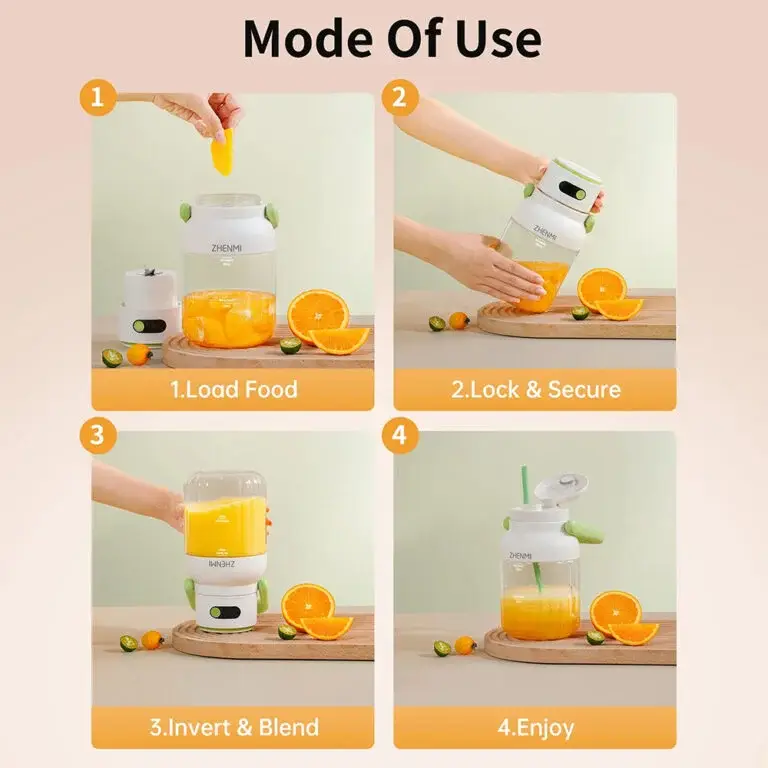 Mode Of Use

1

ZHENMI

1.Load Food

2

ZHENMI

2.Lock & Secure

3

ZHENMI

3.Invert & Blend

4

ZHENMI

4.Enjoy