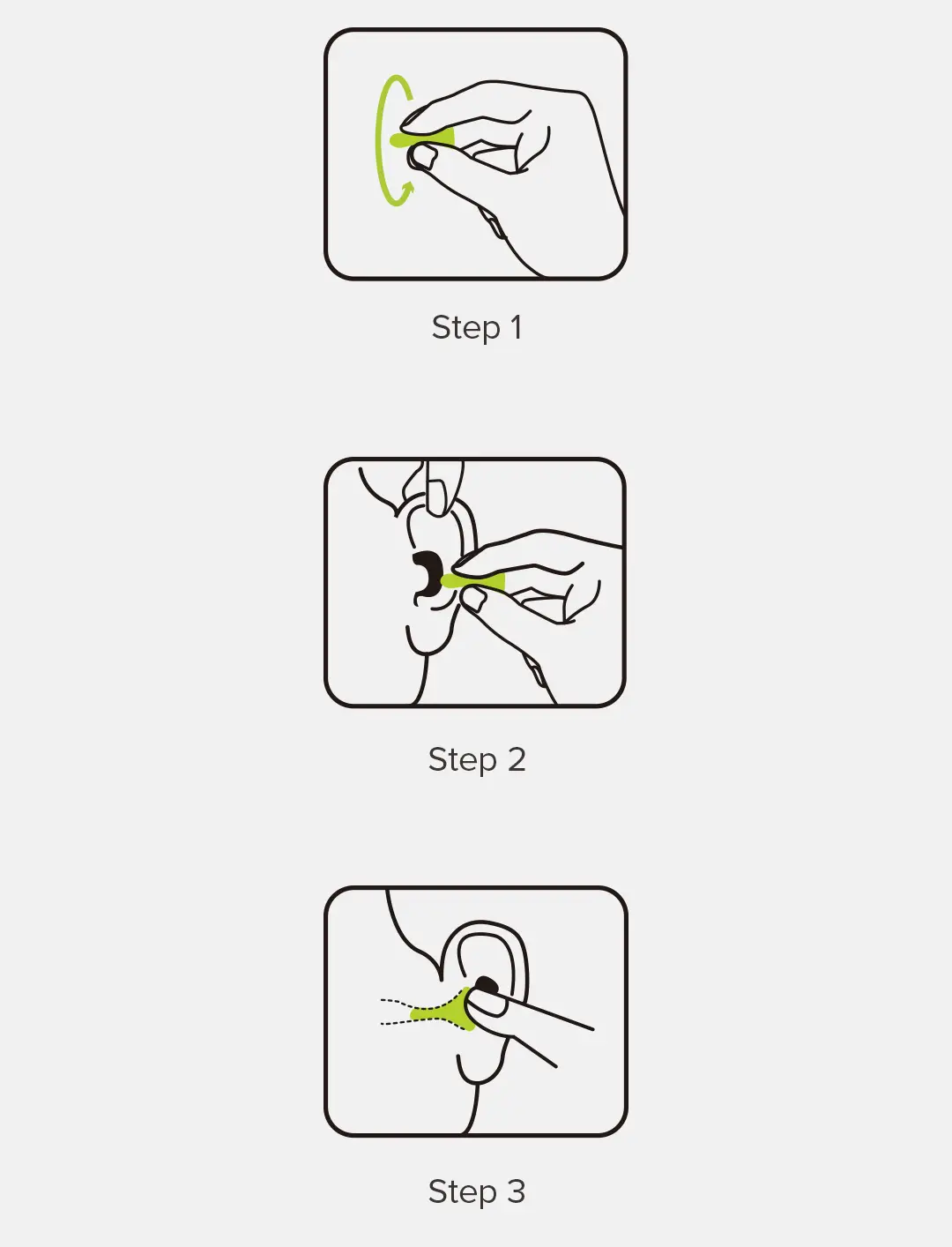 Step 1

Step 2

Step 3