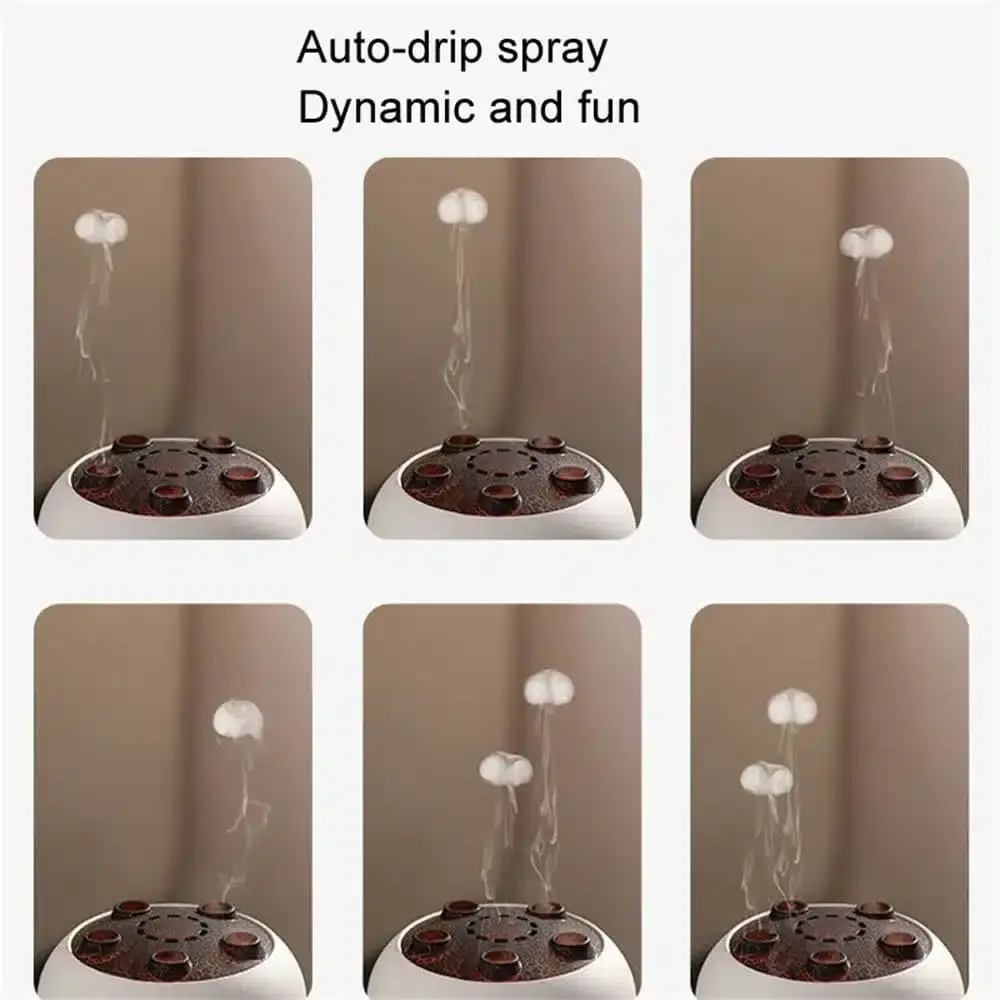 Auto-drip spray
Dynamic and fun