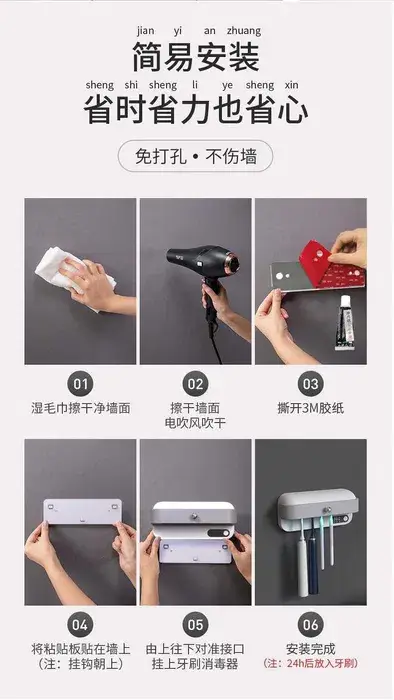 jian yi an zhuang
简易安装
sheng shi sheng li ye sheng xin
省时省力也省心

免打孔 • 不伤墙

01
湿毛巾擦干净墙面

02
擦干墙面
电吹风吹干

03
撕开3M胶纸

04
将粘贴板贴在墙上
（注：挂钩朝上）

05
由上往下对准接口
挂上牙刷消毒器

06
安装完成
（注：24h后放入牙刷）