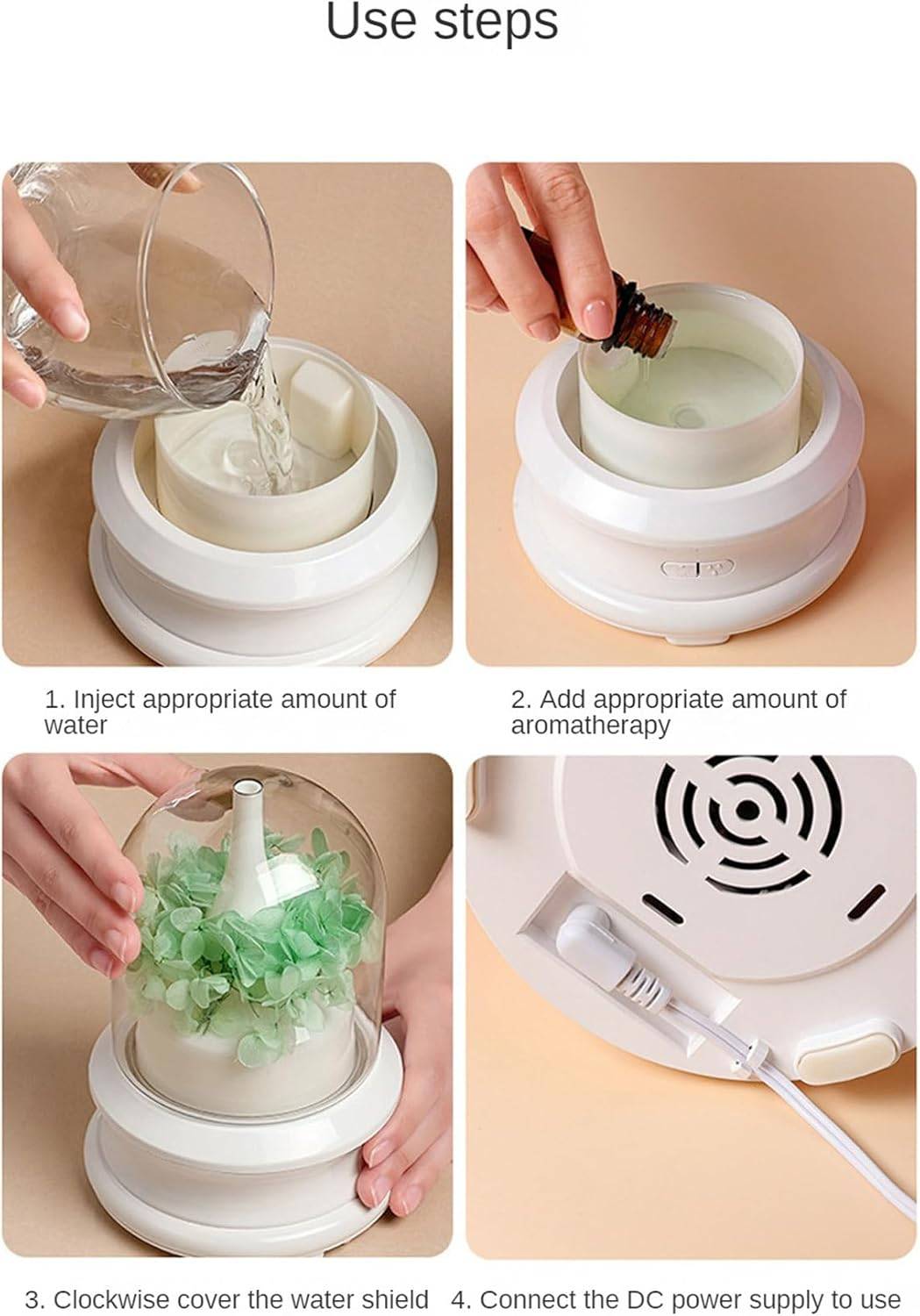 Use steps

1. Inject appropriate amount of water

2. Add appropriate amount of aromatherapy

3. Clockwise cover the water shield

4. Connect the DC power supply to use