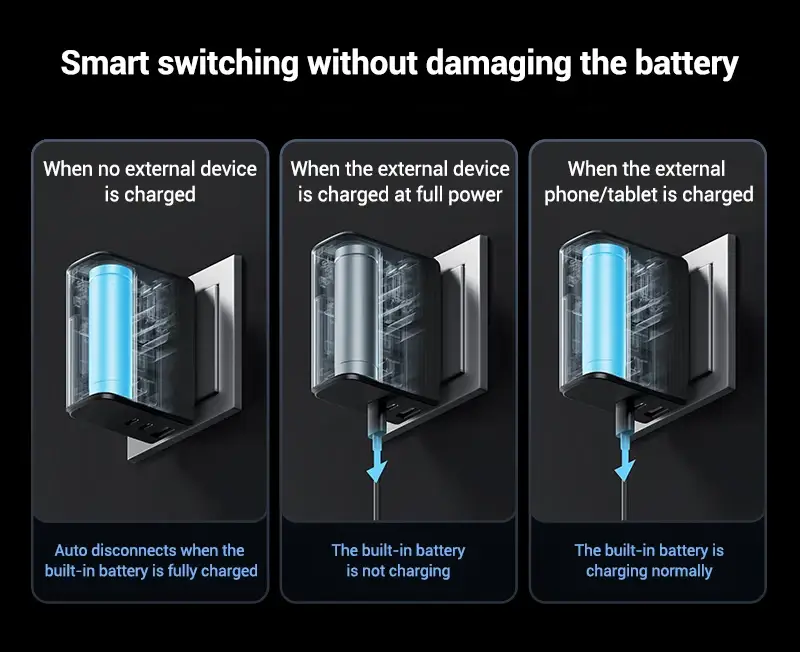 Smart switching without damaging the battery

When no external device is charged

Auto disconnects when the built-in battery is fully charged

When the external device is charged at full power

The built-in battery is not charging

When the external phone/tablet is charged

The built-in battery is charging normally