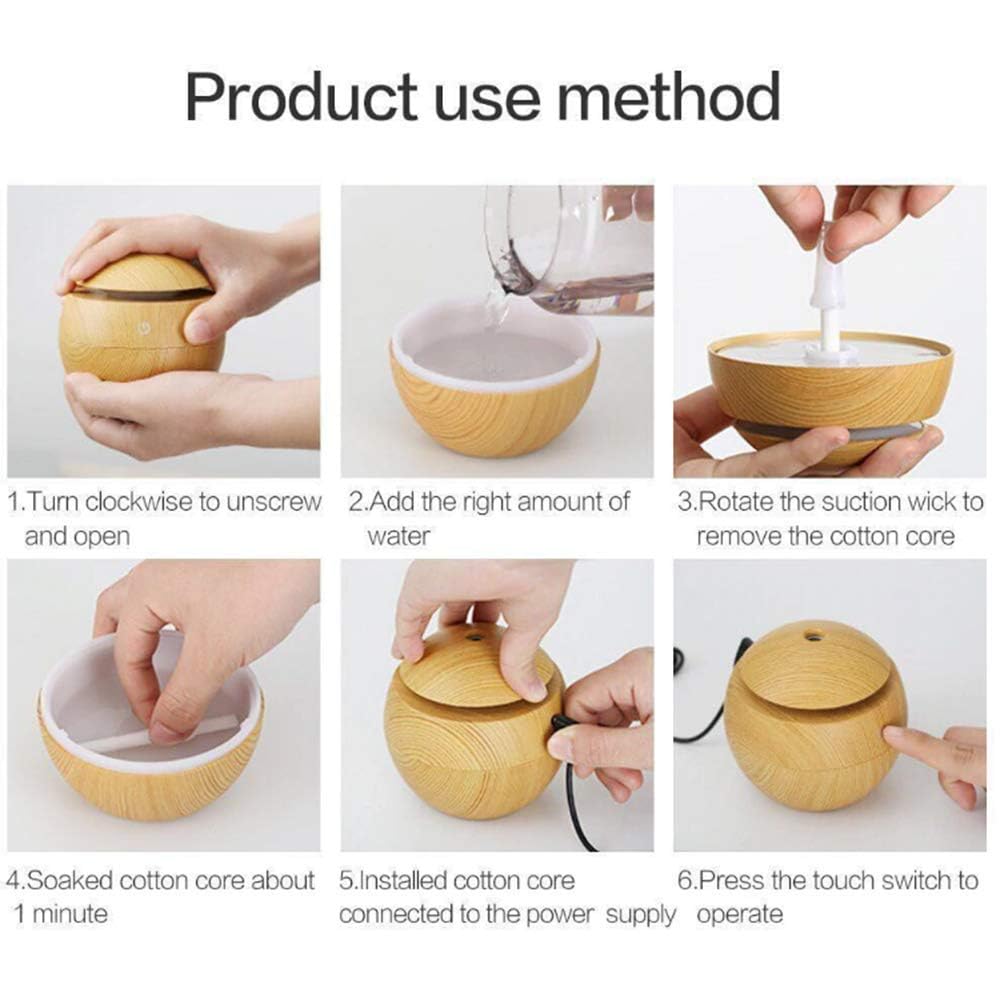 Product use method

1.Turn clockwise to unscrew and open

2.Add the right amount of water

3.Rotate the suction wick to remove the cotton core

4.Soaked cotton core about 1 minute

5.Installed cotton core connected to the power supply

6.Press the touch switch to operate