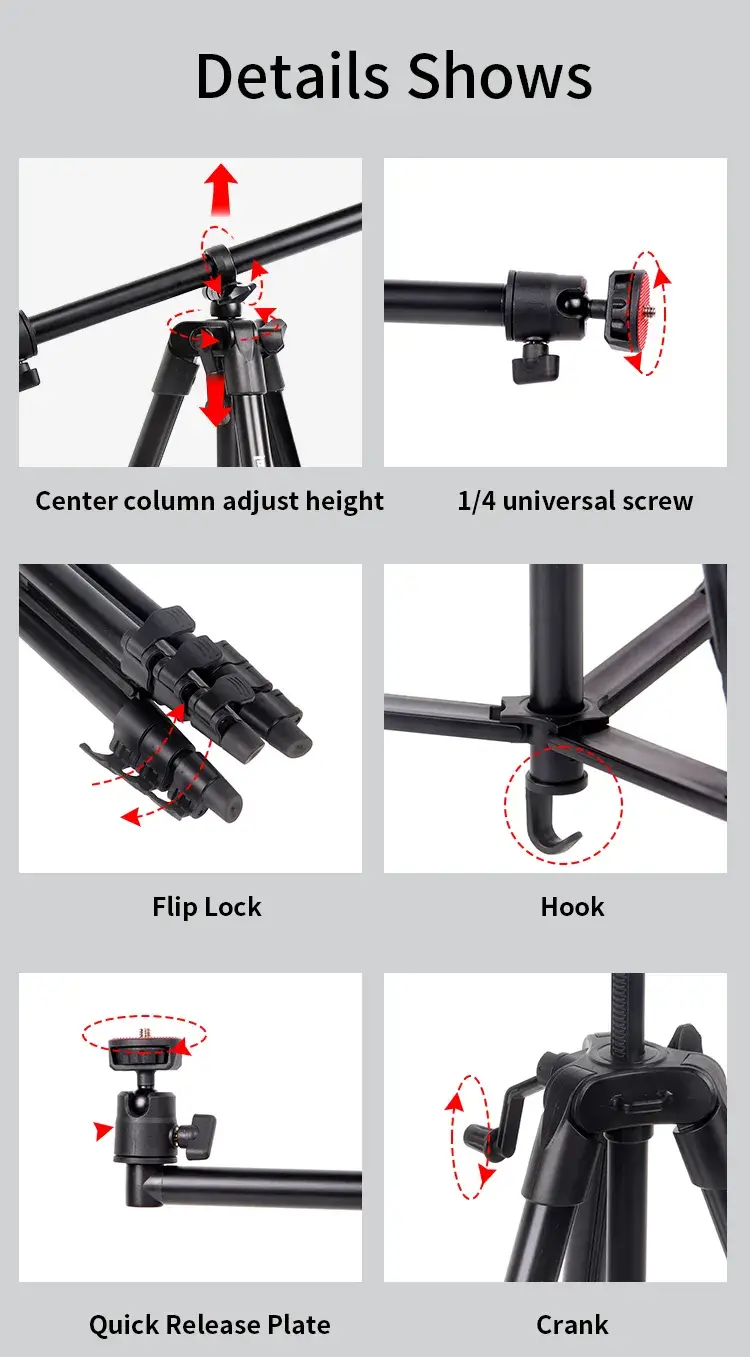 Details Shows

Center column adjust height

1/4 universal screw

Flip Lock

Hook

Quick Release Plate

Crank